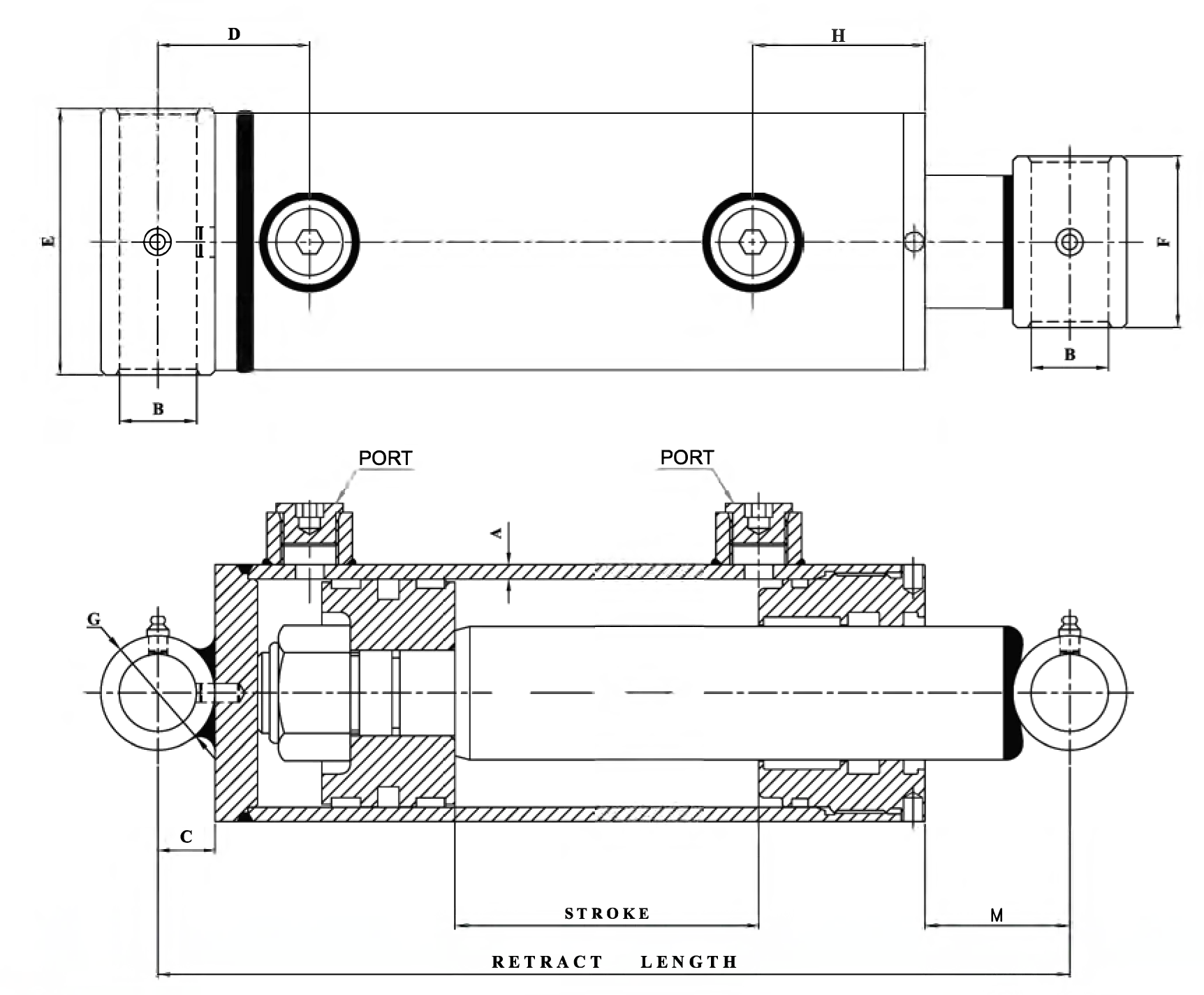 D
H
E
F
B
B
PORT
PORT
A
G
C
STROKE
M
RETRACT LENGTH